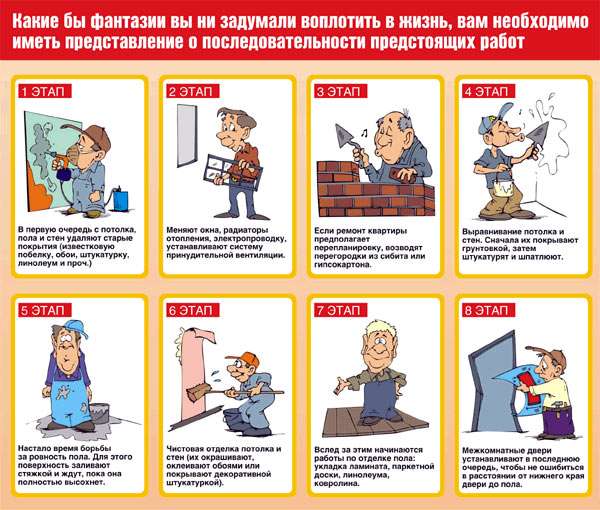 Какие бы фантазии вы ни задумали воплотить в жизнь, вам необходимо иметь представление о последовательности предстоящих работ

1 ЭТАП

В первую очередь с потолка, пола и стен удаляют старые покрытия (известковую побелку, обои, штукатурку, линолеум и проч.)

2 ЭТАП

Меняют окна, радиаторы отопления, электропроводку, устанавливают систему принудительной вентиляции.

3 ЭТАП

Если ремонт квартиры предполагает перепланировку, возводят перегородки из сибита или гипсокартона.

4 ЭТАП

Выравнивание потолка и стен. Сначала их покрывают грунтовкой, затем штукатурят и шпатлюют.

5 ЭТАП

Настало время борьбы за ровность пола. Для этого поверхность заливают стяжкой и ждут, пока она полностью высохнет.

6 ЭТАП

Чистовая отделка потолка и стен (их окрашивают, оклеивают обоями или покрывают декоративной штукатуркой).

7 ЭТАП

Вслед за этим начинаются работы по отделке пола: укладка ламината, паркетной доски, линолеума, ковролина.

8 ЭТАП

Межкомнатные двери устанавливают в последнюю очередь, чтобы не ошибиться в расстоянии от нижнего края двери до пола.