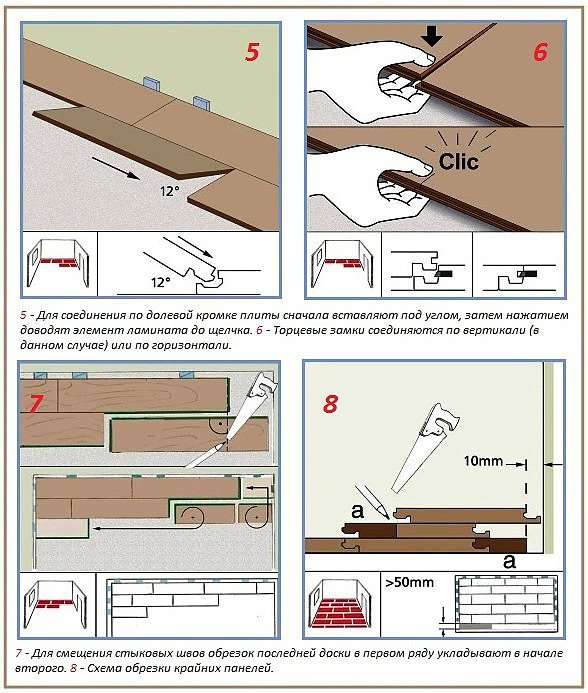 5

12°

12°

6

Clic

5 - Для соединения по долевой кромке плиты сначала вставляют под углом, затем нажатием доводят элемент ламината до щелчка. 6 - Торцевые замки соединяются по вертикали (в данном случае) или по горизонтали.

7

8

10mm

a

a

>50mm

7 - Для смещения стыковых швов обрезок последней доски в первом ряду укладывают в начале второго. 8 - Схема обрезки крайних панелей.